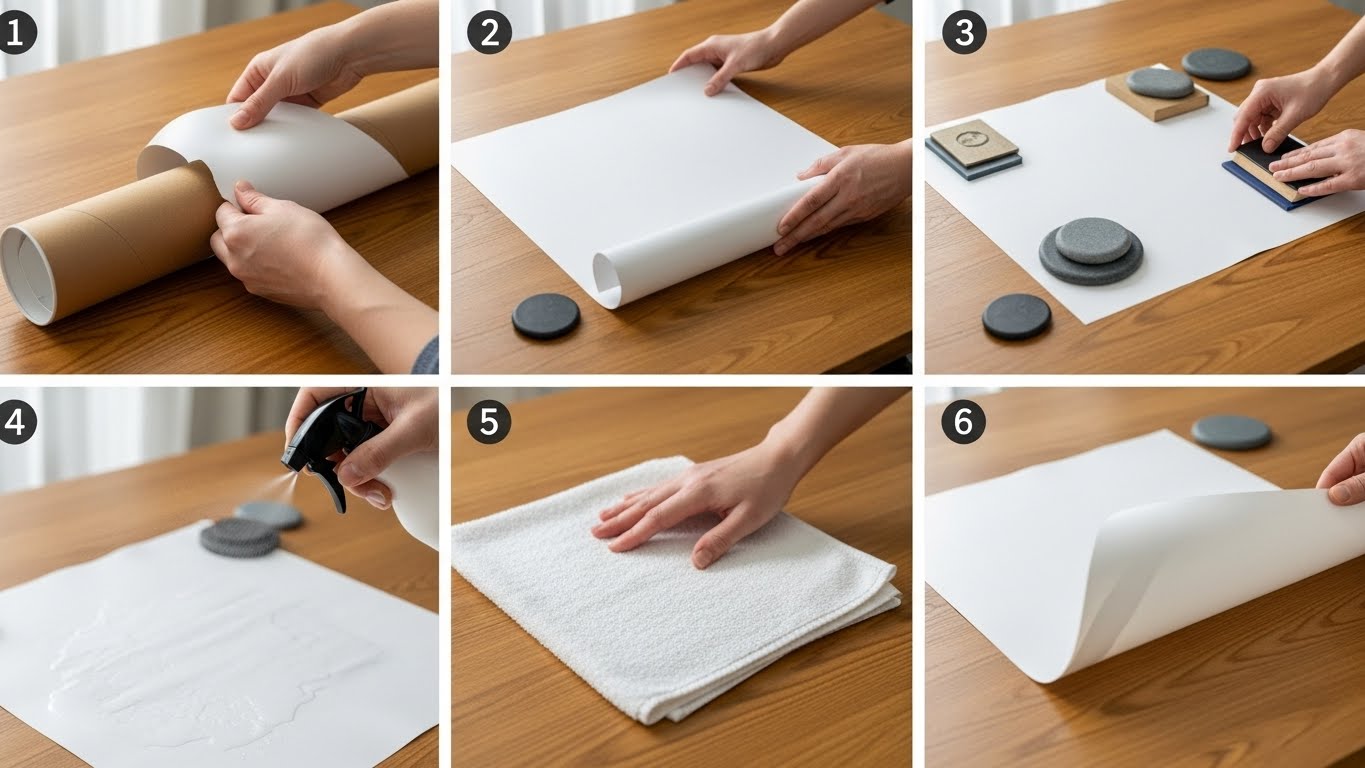 1
2
3
4
5
6