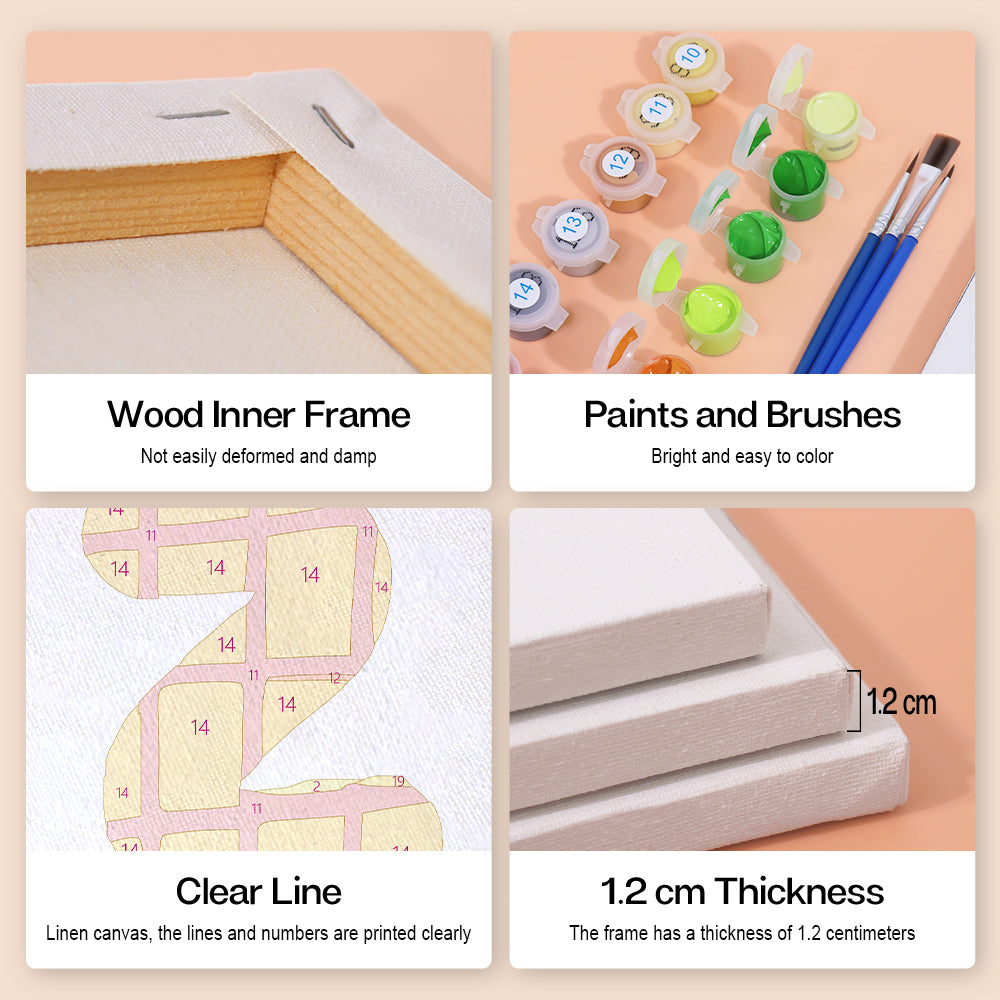 Wood Inner Frame
Not easily deformed and damp

10
11
12
13
14

Paints and Brushes
Bright and easy to color

14
11
11
14
14
14
14
14
11
12
14
14
2
19
14
11
14
14

Clear Line
Linen canvas, the lines and numbers are printed clearly

1.2 cm

1.2 cm Thickness
The frame has a thickness of 1.2 centimeters