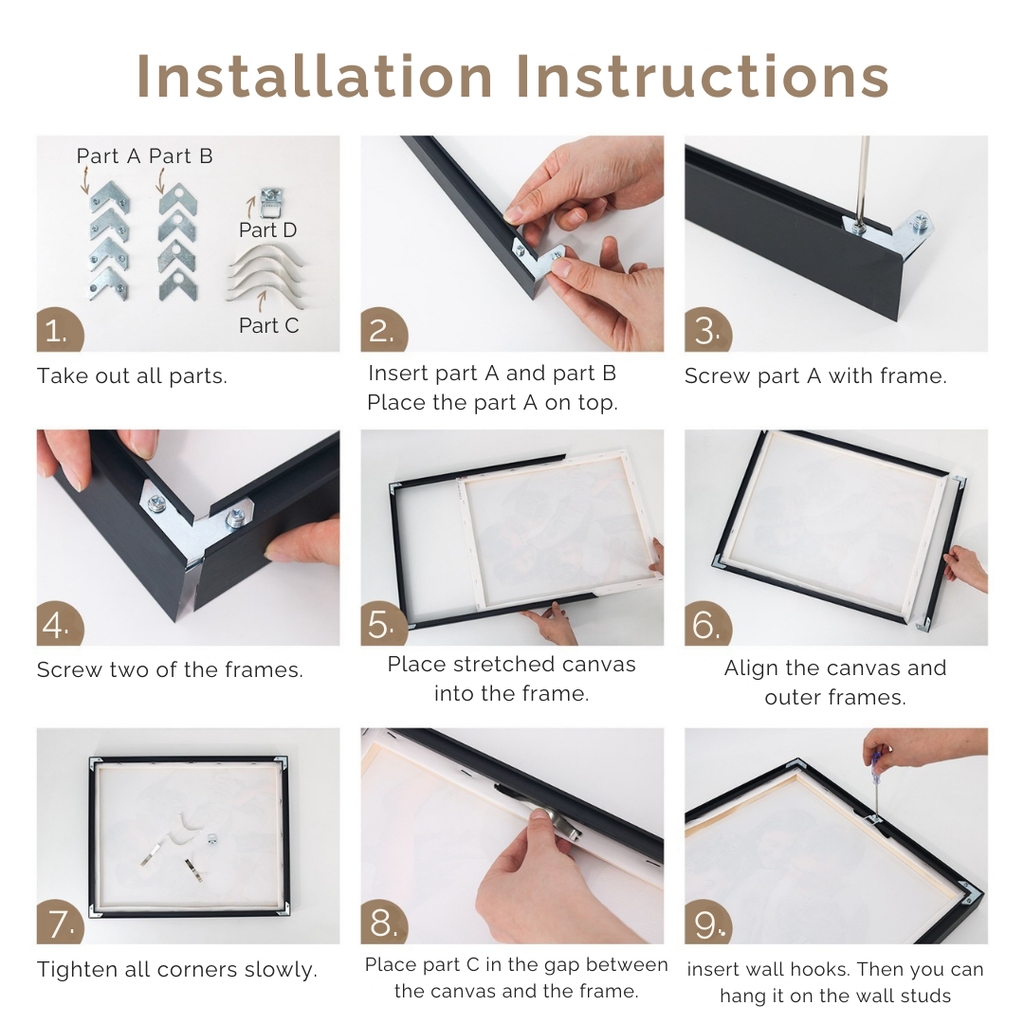 Installation Instructions

Part A Part B

Part D

Part C

1.

Take out all parts.

2.

Insert part A and part B
Place the part A on top.

3.

Screw part A with frame.

4.

Screw two of the frames.

5.

Place stretched canvas into the frame.

6.

Align the canvas and outer frames.

7.

Tighten all corners slowly.

8.

Place part C in the gap between the canvas and the frame.

9.

insert wall hooks. Then you can hang it on the wall studs