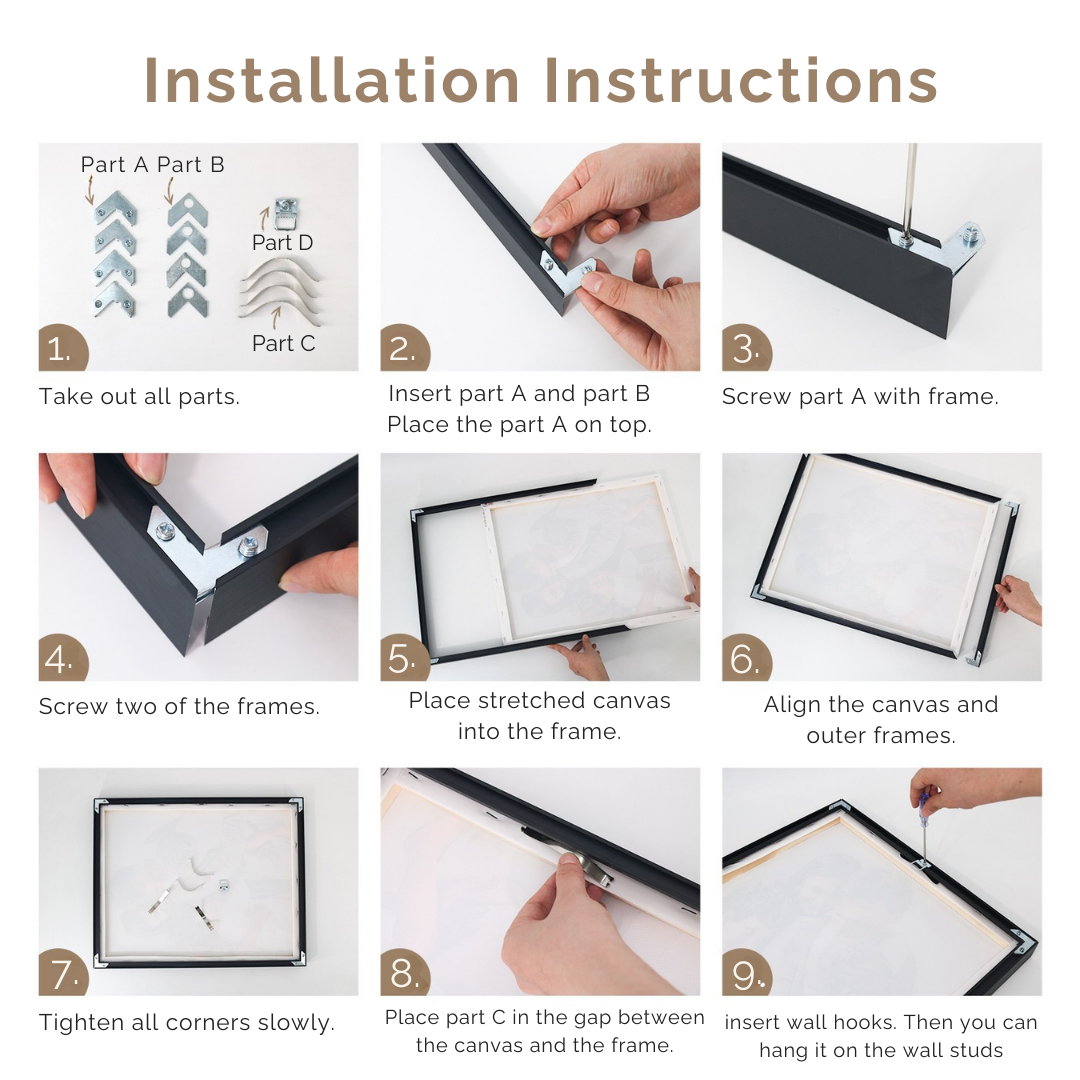 Installation Instructions

Part A Part B

Part D

Part C

1.

Take out all parts.

2.

Insert part A and part B
Place the part A on top.

3.

Screw part A with frame.

4.

Screw two of the frames.

5.

Place stretched canvas into the frame.

6.

Align the canvas and outer frames.

7.

Tighten all corners slowly.

8.

Place part C in the gap between the canvas and the frame.

9.

insert wall hooks. Then you can hang it on the wall studs