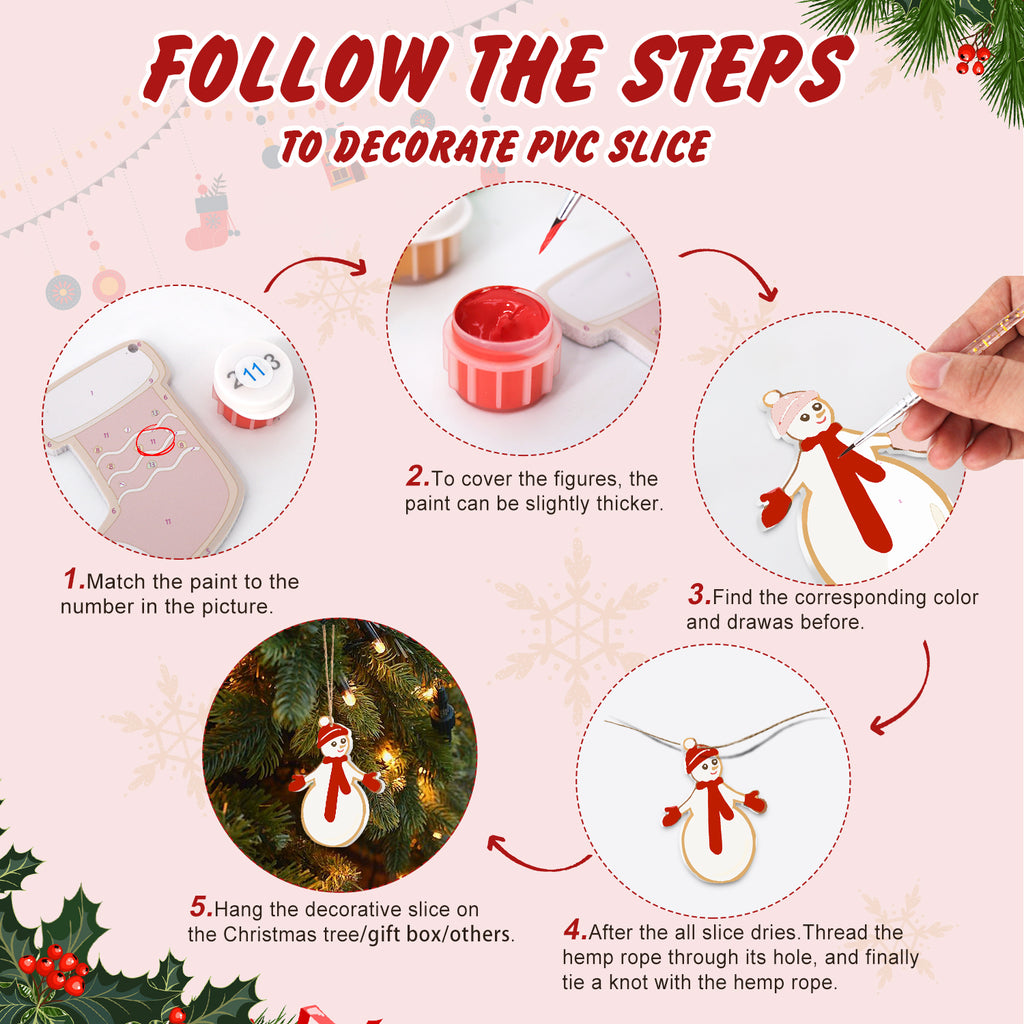 FOLLOW THE STEPS

TO DECORATE PVC SLICE

2 11 3

1.Match the paint to the number in the picture.

2.To cover the figures, the paint can be slightly thicker.

3.Find the corresponding color and drawas before.

4.After the all slice dries.Thread the hemp rope through its hole, and finally tie a knot with the hemp rope.

5.Hang the decorative slice on the Christmas tree/gift box/others.