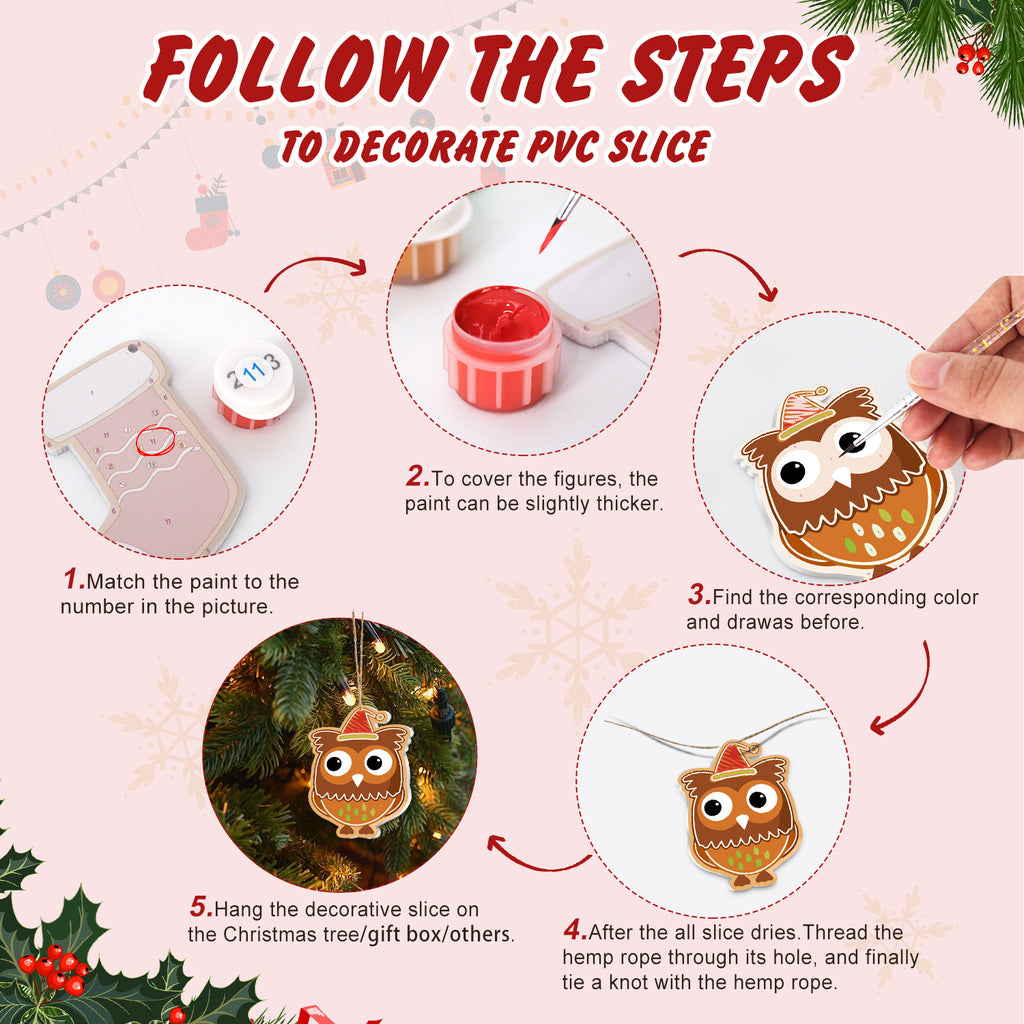 FOLLOW THE STEPS

TO DECORATE PVC SLICE

2 11 3

1.Match the paint to the number in the picture.

2.To cover the figures, the paint can be slightly thicker.

3.Find the corresponding color and drawas before.

4.After the all slice dries.Thread the hemp rope through its hole, and finally tie a knot with the hemp rope.

5.Hang the decorative slice on the Christmas tree/gift box/others.