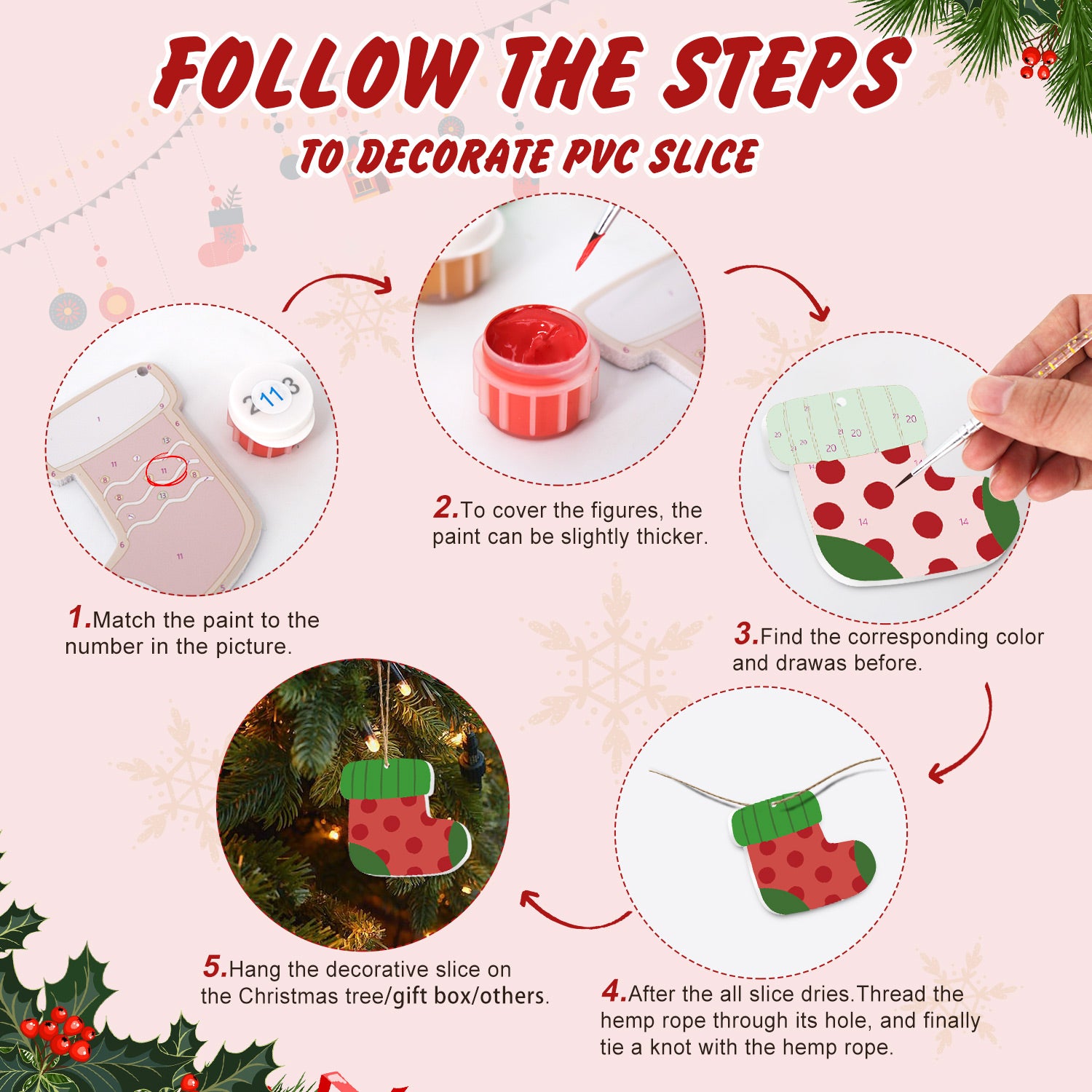 FOLLOW THE STEPS

TO DECORATE PVC SLICE

1.Match the paint to the number in the picture.

2.To cover the figures, the paint can be slightly thicker.

3.Find the corresponding color and drawas before.

4.After the all slice dries.Thread the hemp rope through its hole, and finally tie a knot with the hemp rope.

5.Hang the decorative slice on the Christmas tree/gift box/others.