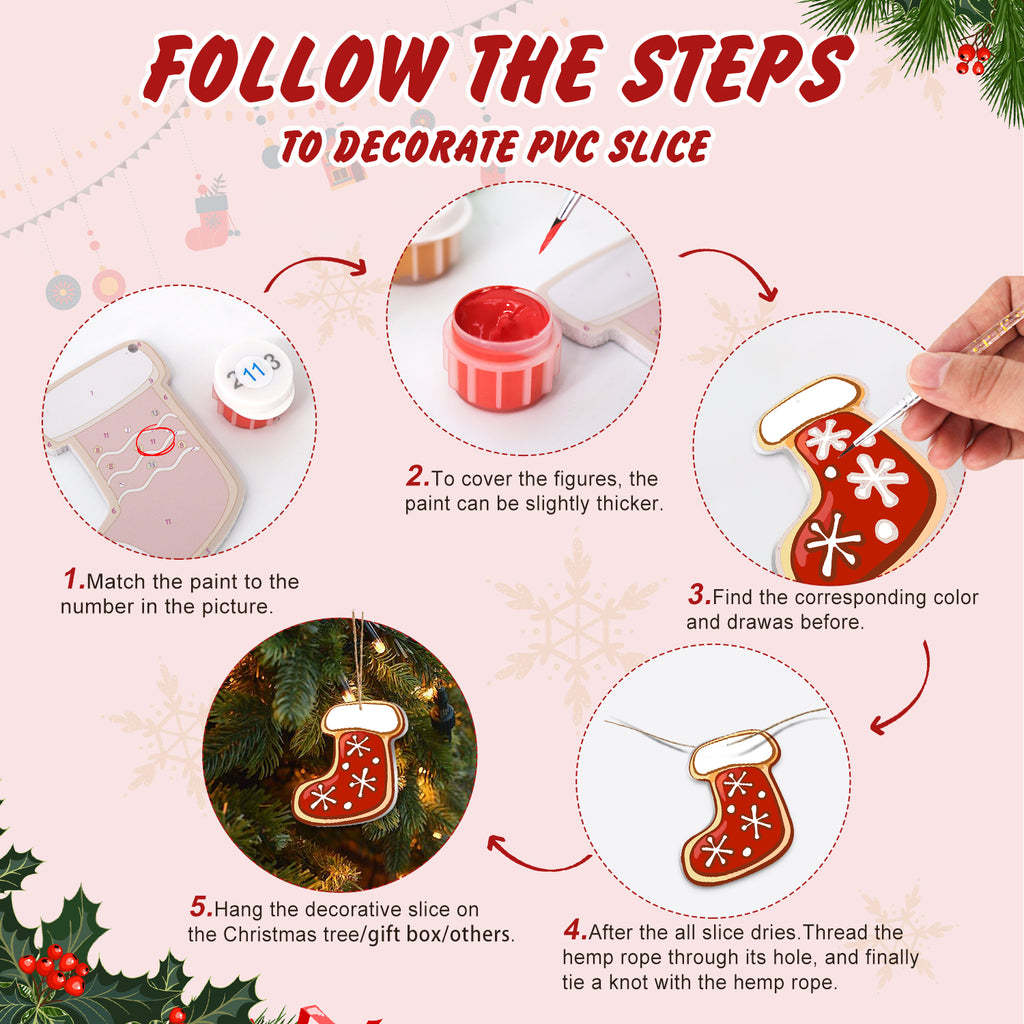 FOLLOW THE STEPS

TO DECORATE PVC SLICE

2 11 3

1.Match the paint to the number in the picture.

2.To cover the figures, the paint can be slightly thicker.

3.Find the corresponding color and drawas before.

4.After the all slice dries.Thread the hemp rope through its hole, and finally tie a knot with the hemp rope.

5.Hang the decorative slice on the Christmas tree/gift box/others.