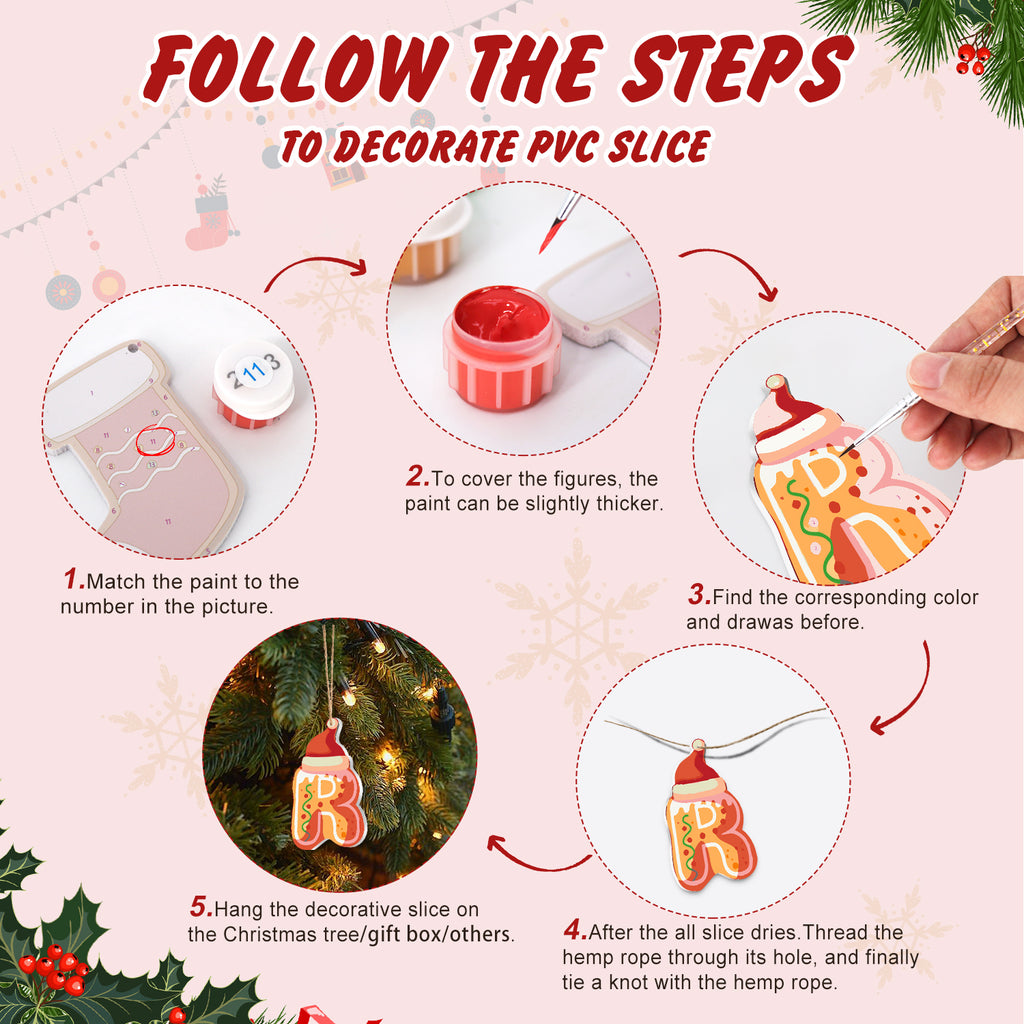 FOLLOW THE STEPS
TO DECORATE PVC SLICE

2 11 3

1.Match the paint to the number in the picture.

2.To cover the figures, the paint can be slightly thicker.

3.Find the corresponding color and drawas before.

4.After the all slice dries.Thread the hemp rope through its hole, and finally tie a knot with the hemp rope.

5.Hang the decorative slice on the Christmas tree/gift box/others.