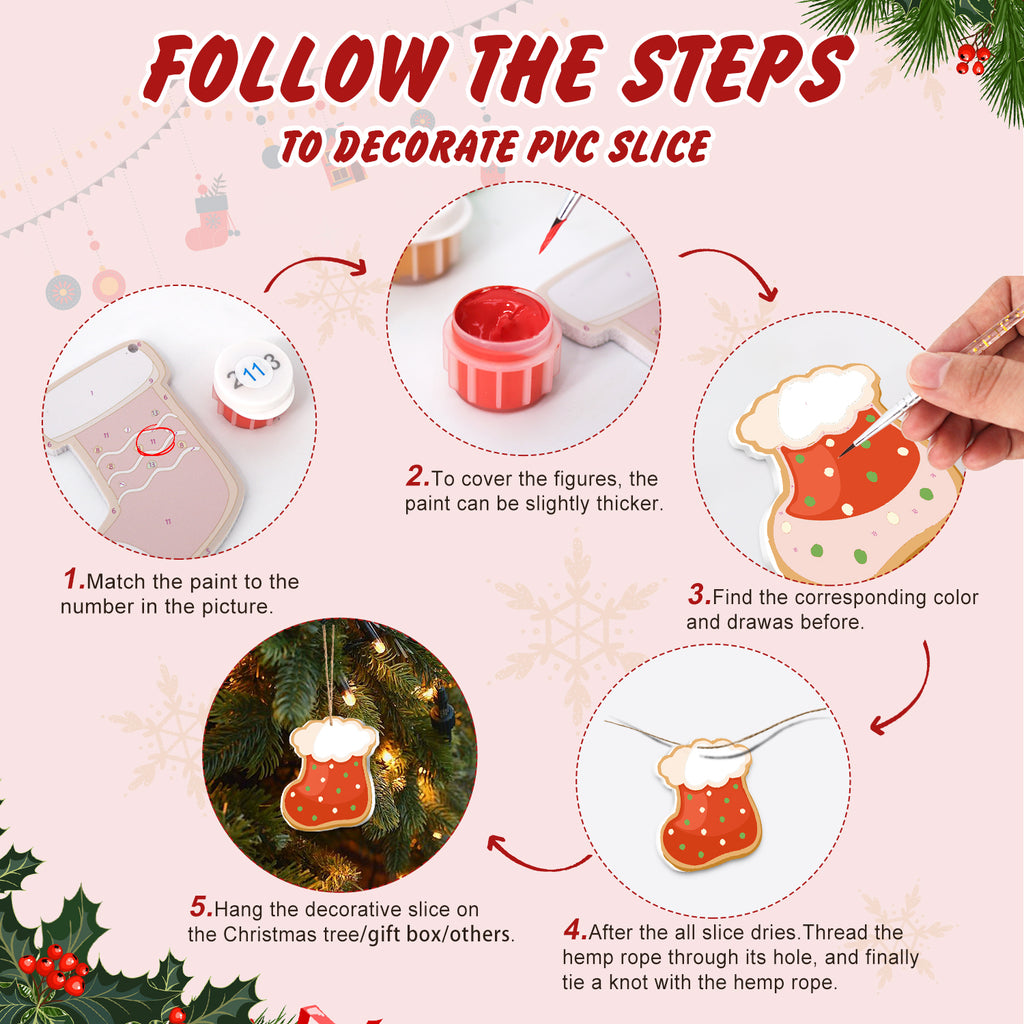 FOLLOW THE STEPS
TO DECORATE PVC SLICE

2 11 3

1.Match the paint to the number in the picture.

2.To cover the figures, the paint can be slightly thicker.

3.Find the corresponding color and drawas before.

4.After the all slice dries.Thread the hemp rope through its hole, and finally tie a knot with the hemp rope.

5.Hang the decorative slice on the Christmas tree/gift box/others.