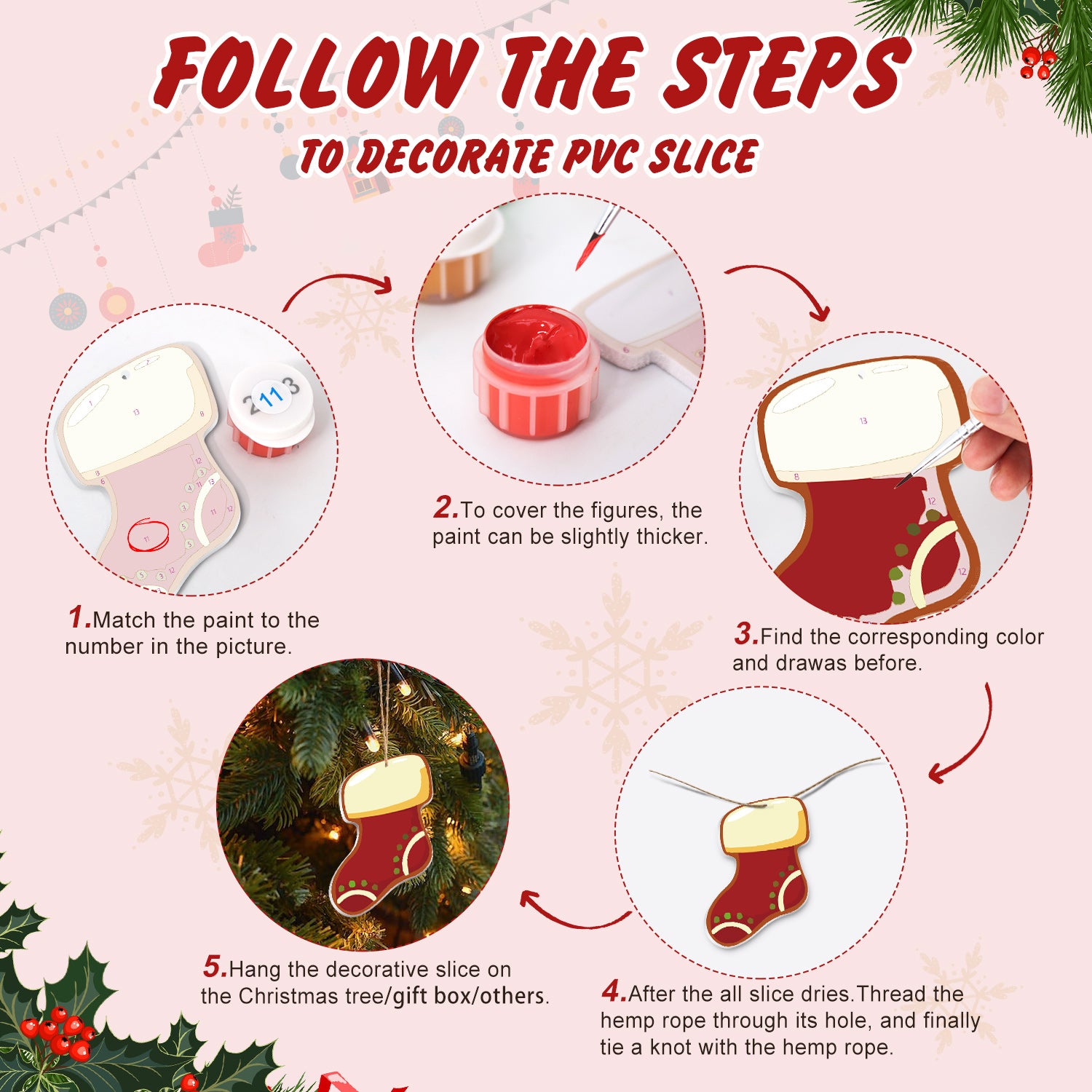 FOLLOW THE STEPS
TO DECORATE PVC SLICE

1.Match the paint to the number in the picture.

2.To cover the figures, the paint can be slightly thicker.

3.Find the corresponding color and drawas before.

4.After the all slice dries.Thread the hemp rope through its hole, and finally tie a knot with the hemp rope.

5.Hang the decorative slice on the Christmas tree/gift box/others.