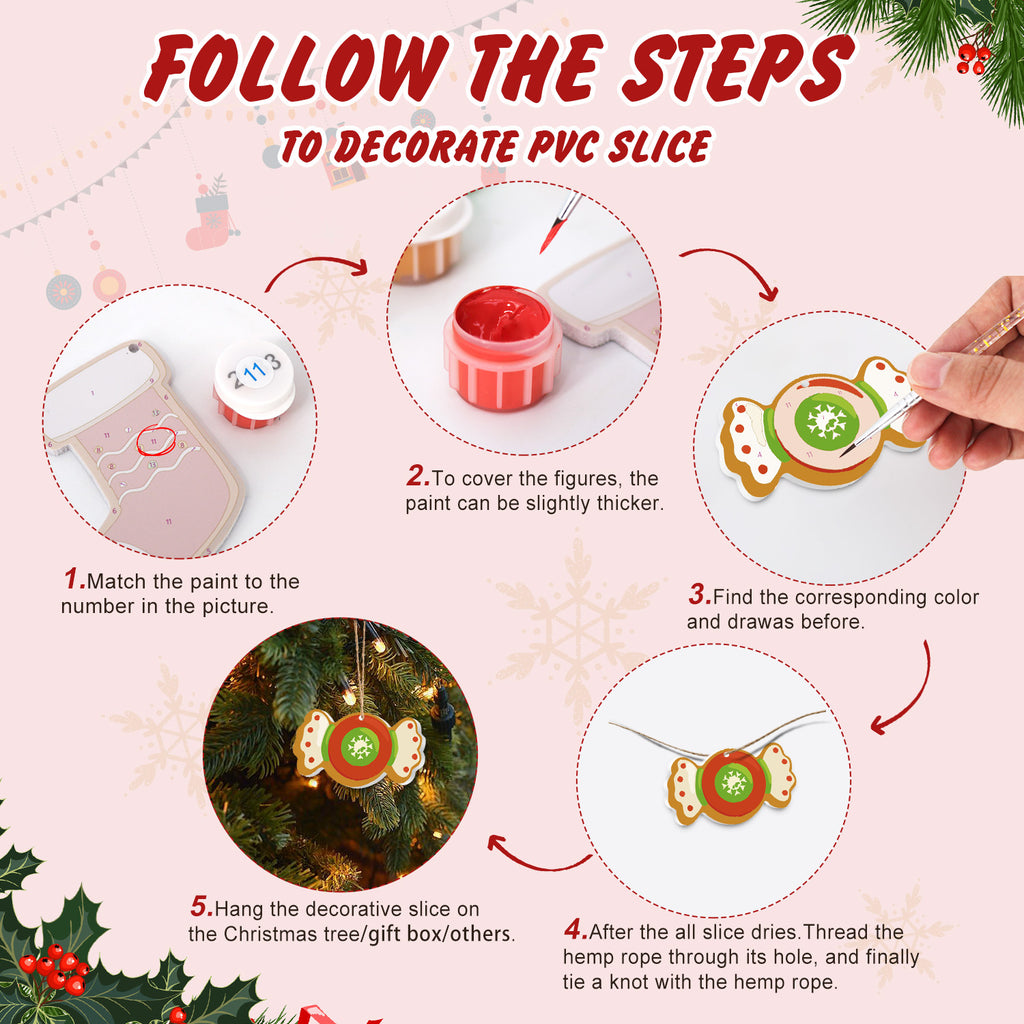 FOLLOW THE STEPS
TO DECORATE PVC SLICE

2 11 3

1.Match the paint to the number in the picture.

2.To cover the figures, the paint can be slightly thicker.

3.Find the corresponding color and drawas before.

4.After the all slice dries.Thread the hemp rope through its hole, and finally tie a knot with the hemp rope.

5.Hang the decorative slice on the Christmas tree/gift box/others.