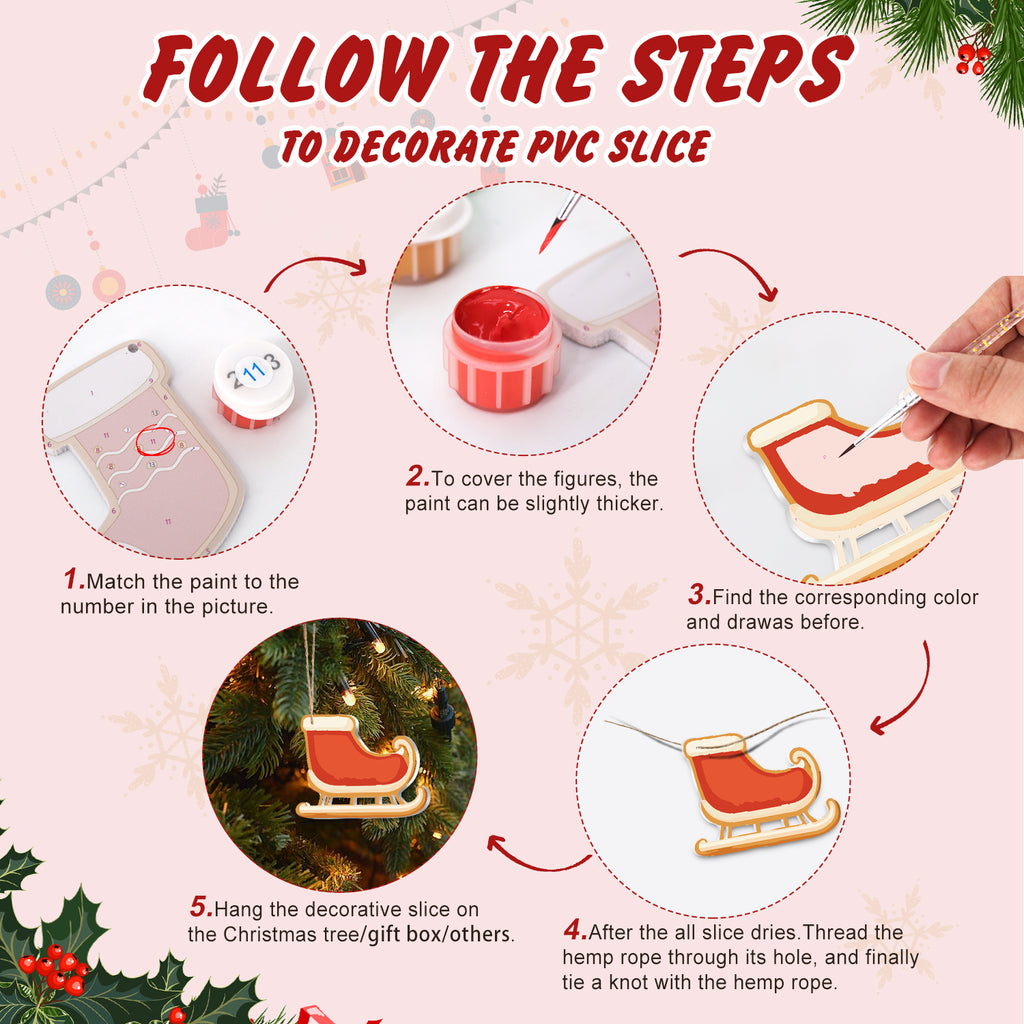 FOLLOW THE STEPS
TO DECORATE PVC SLICE

2 11 3

1.Match the paint to the number in the picture.

2.To cover the figures, the paint can be slightly thicker.

3.Find the corresponding color and drawas before.

4.After the all slice dries.Thread the hemp rope through its hole, and finally tie a knot with the hemp rope.

5.Hang the decorative slice on the Christmas tree/gift box/others.