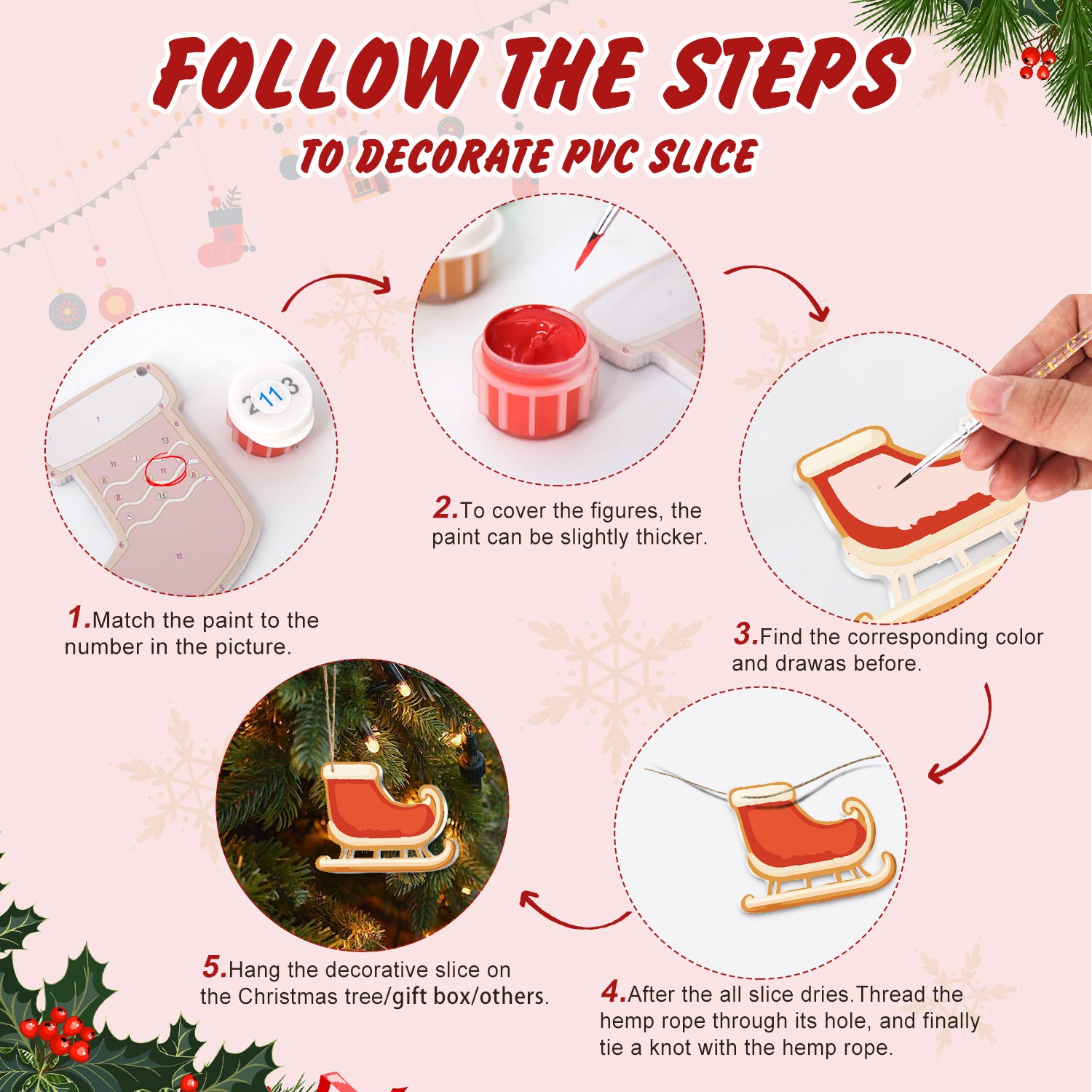 FOLLOW THE STEPS
TO DECORATE PVC SLICE

2113

1.Match the paint to the number in the picture.

2.To cover the figures, the paint can be slightly thicker.

3.Find the corresponding color and drawas before.

4.After the all slice dries.Thread the hemp rope through its hole, and finally tie a knot with the hemp rope.

5.Hang the decorative slice on the Christmas tree/gift box/others.