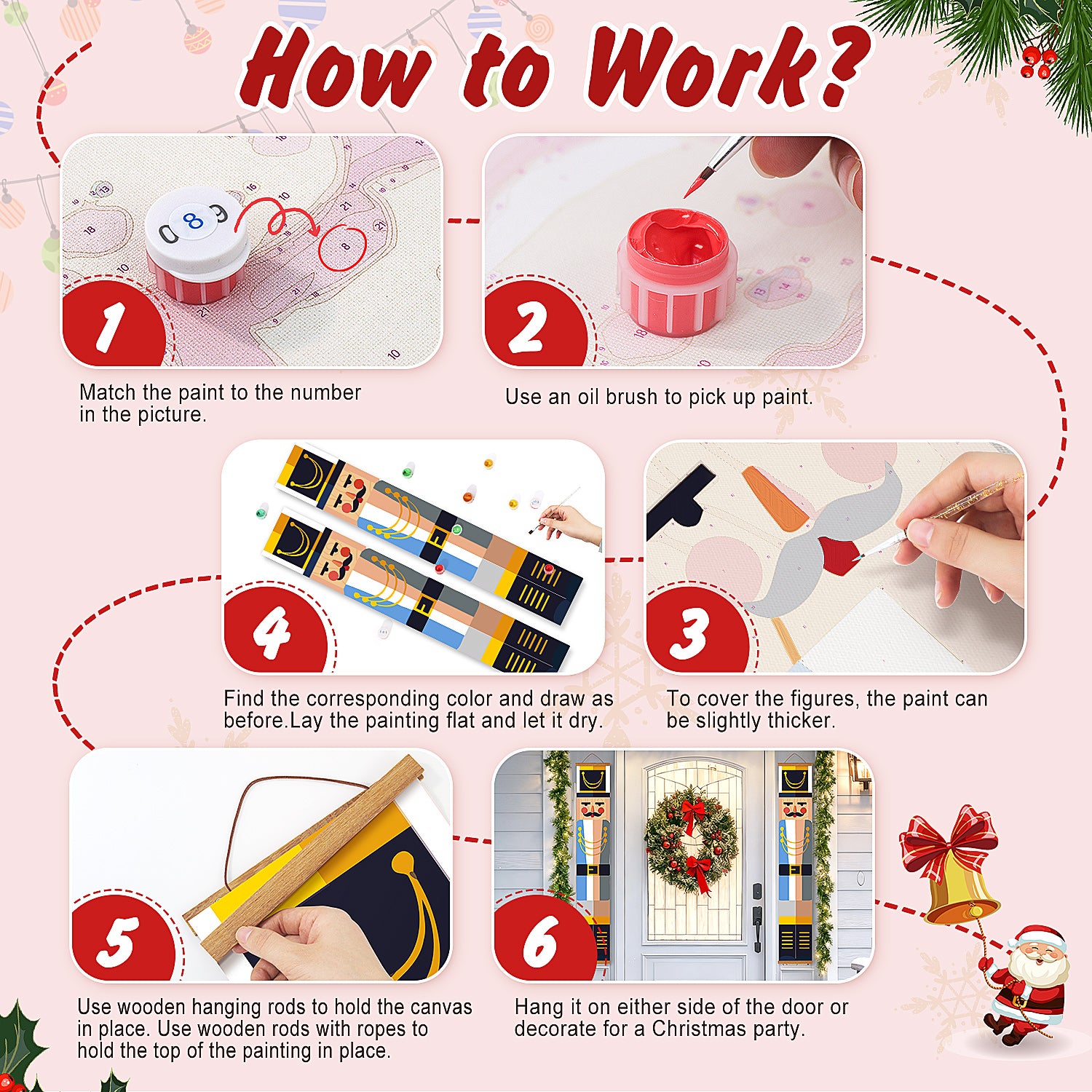 How to Work?

1

Match the paint to the number in the picture.

2

Use an oil brush to pick up paint.

4

Find the corresponding color and draw as before.Lay the painting flat and let it dry.

3

To cover the figures, the paint can be slightly thicker.

5

Use wooden hanging rods to hold the canvas in place. Use wooden rods with ropes to hold the top of the painting in place.

6

Hang it on either side of the door or decorate for a Christmas party.