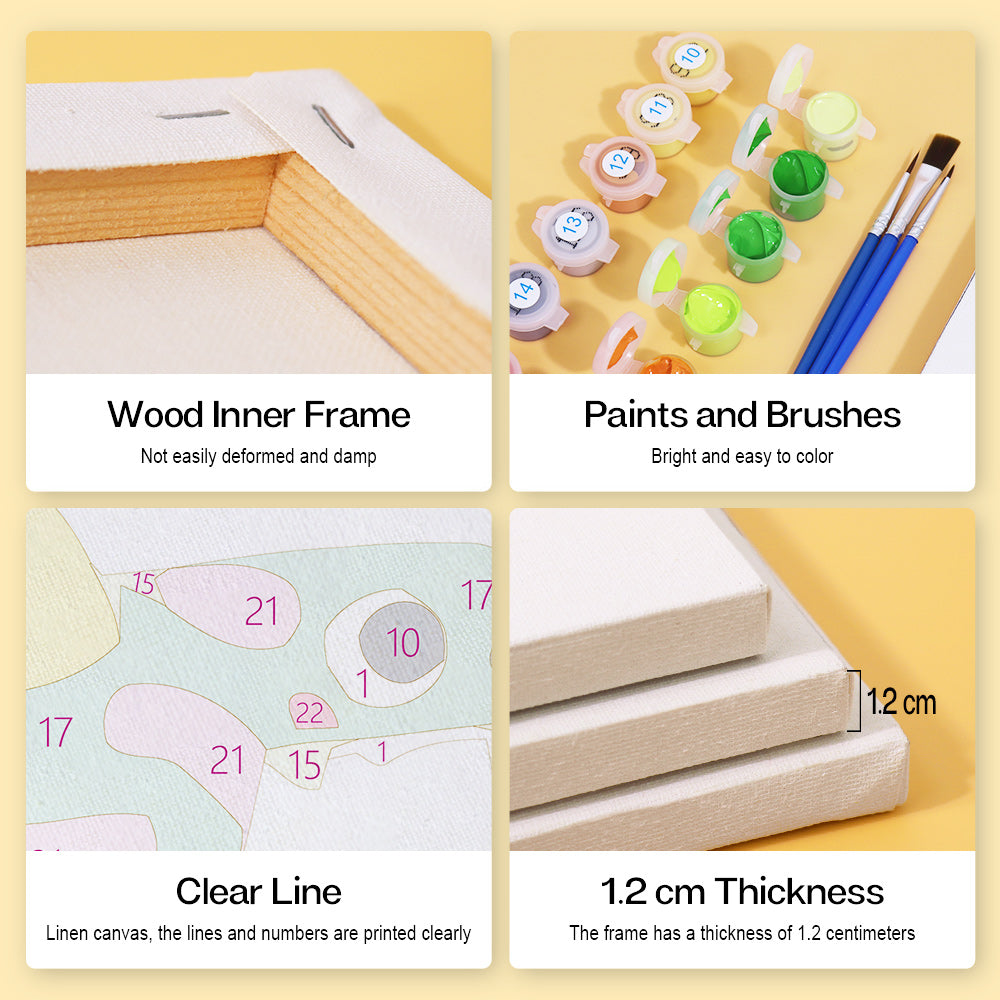 Wood Inner Frame
Not easily deformed and damp

10
11
12
13
14

Paints and Brushes
Bright and easy to color

15
21
17
10
1
22
17
21
15
1

Clear Line
Linen canvas, the lines and numbers are printed clearly

1.2 cm

1.2 cm Thickness
The frame has a thickness of 1.2 centimeters