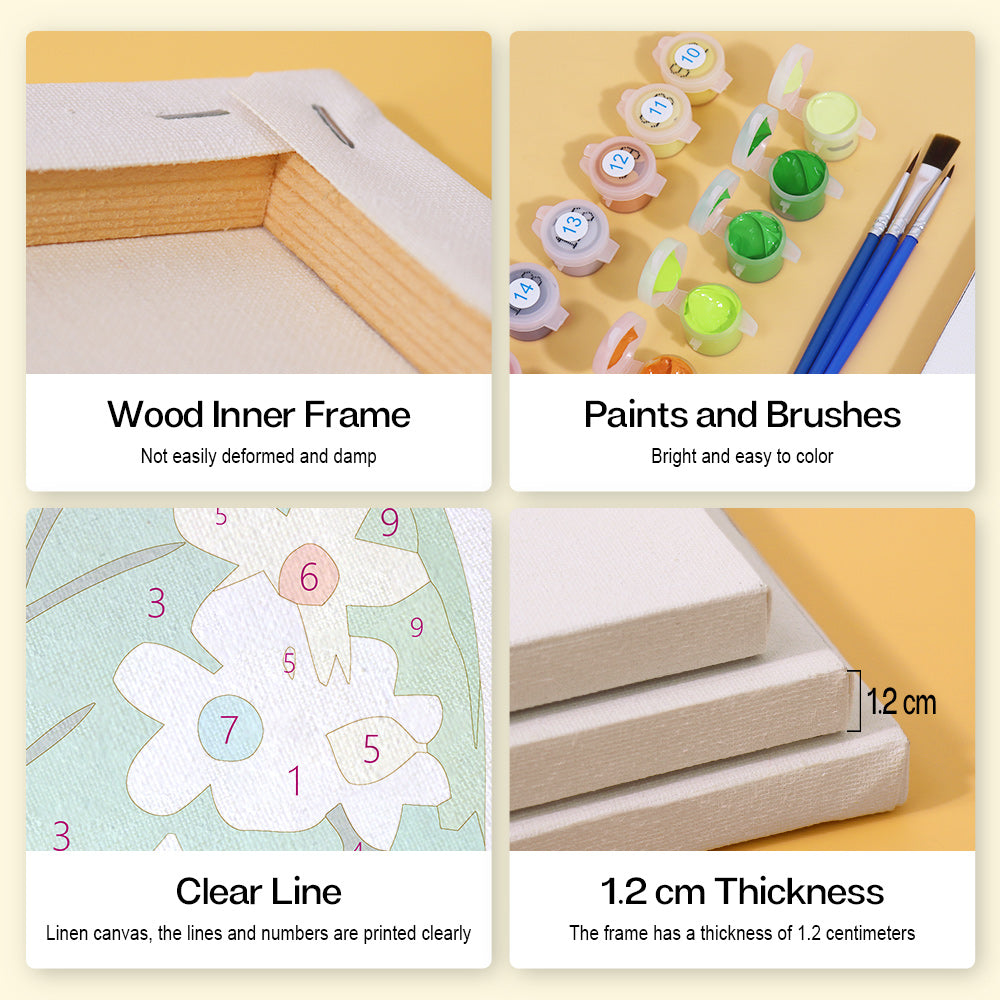 Wood Inner Frame
Not easily deformed and damp

10
11
12
13
14

Paints and Brushes
Bright and easy to color

5
9
6
3
9
5
7
5
1
3

Clear Line
Linen canvas, the lines and numbers are printed clearly

1.2 cm

1.2 cm Thickness
The frame has a thickness of 1.2 centimeters