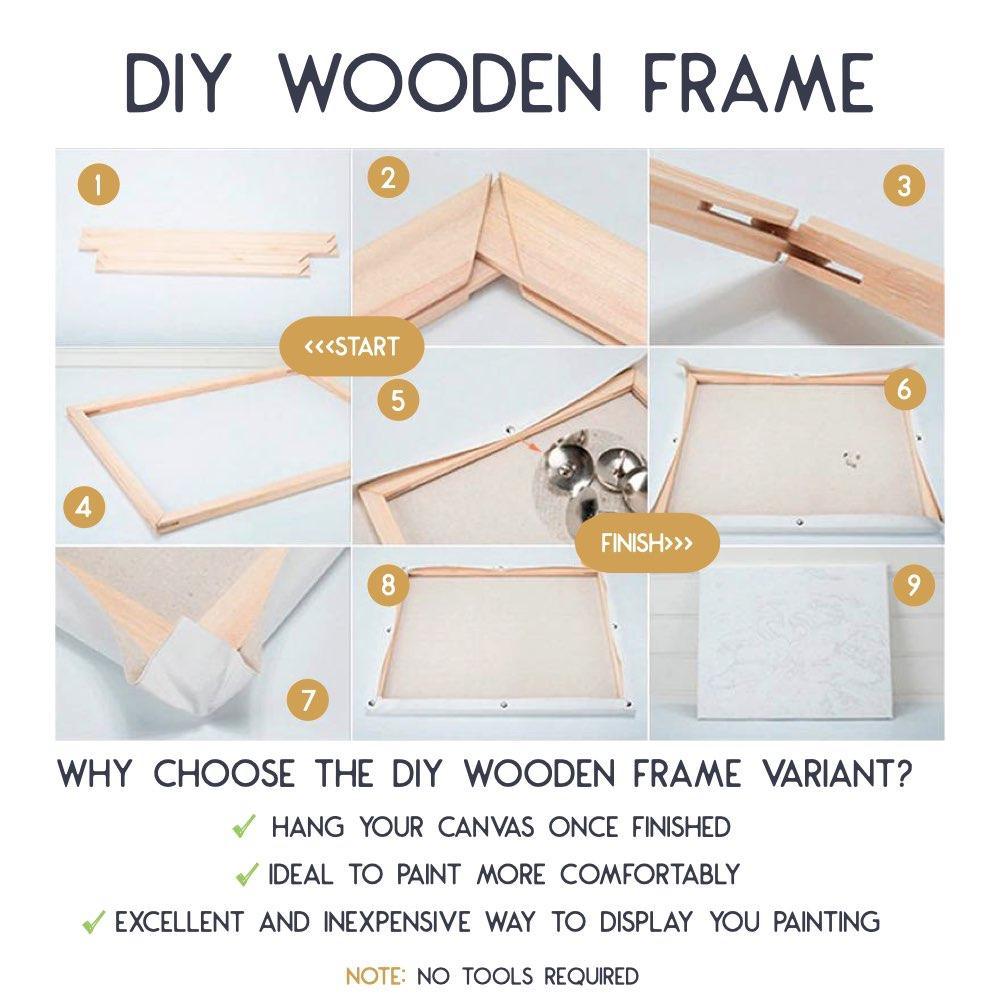 DIY WOODEN FRAME

1

2

3

<<<START

4

5

6

FINISH>>>

7

8

9

WHY CHOOSE THE DIY WOODEN FRAME VARIANT?

✓ HANG YOUR CANVAS ONCE FINISHED

✓ IDEAL TO PAINT MORE COMFORTABLY

✓ EXCELLENT AND INEXPENSIVE WAY TO DISPLAY YOU PAINTING

NOTE: NO TOOLS REQUIRED