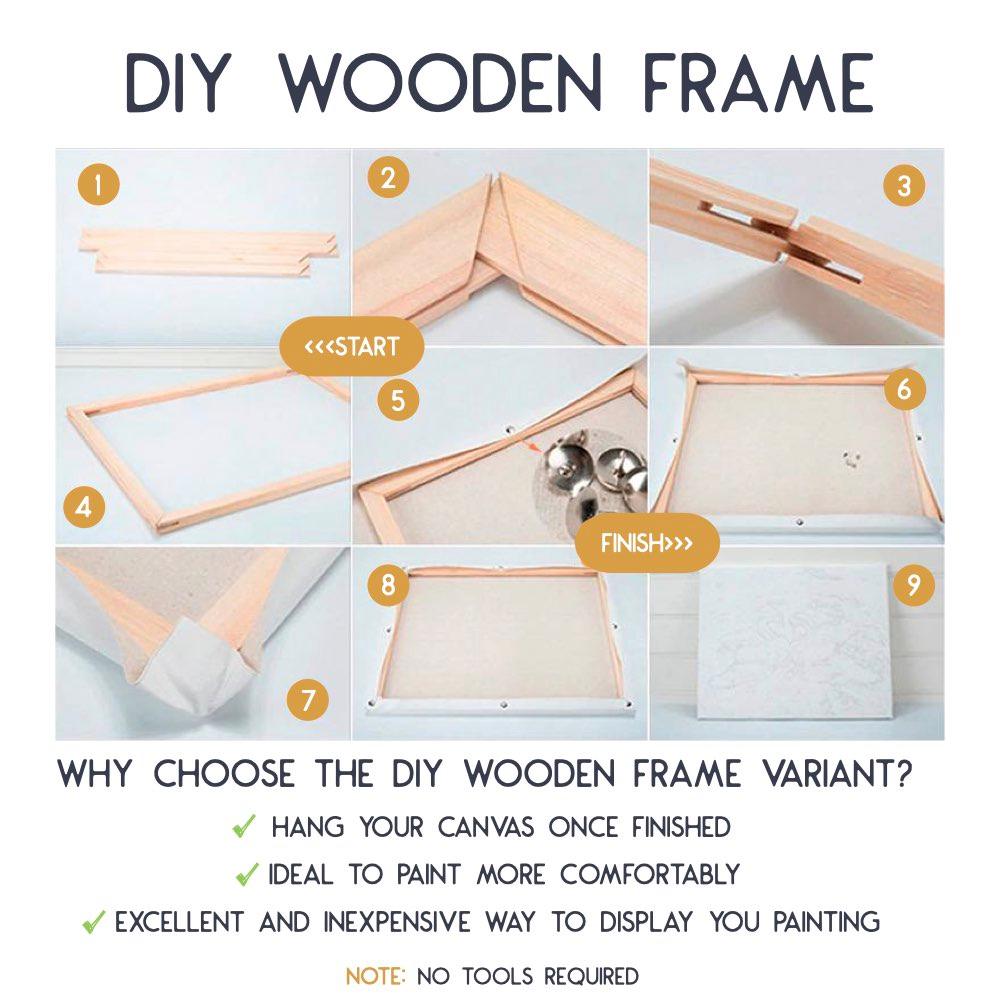 DIY WOODEN FRAME

1

2

3

<<<START

4

5

6

FINISH>>>

7

8

9

WHY CHOOSE THE DIY WOODEN FRAME VARIANT?

✓ HANG YOUR CANVAS ONCE FINISHED

✓ IDEAL TO PAINT MORE COMFORTABLY

✓ EXCELLENT AND INEXPENSIVE WAY TO DISPLAY YOU PAINTING

NOTE: NO TOOLS REQUIRED