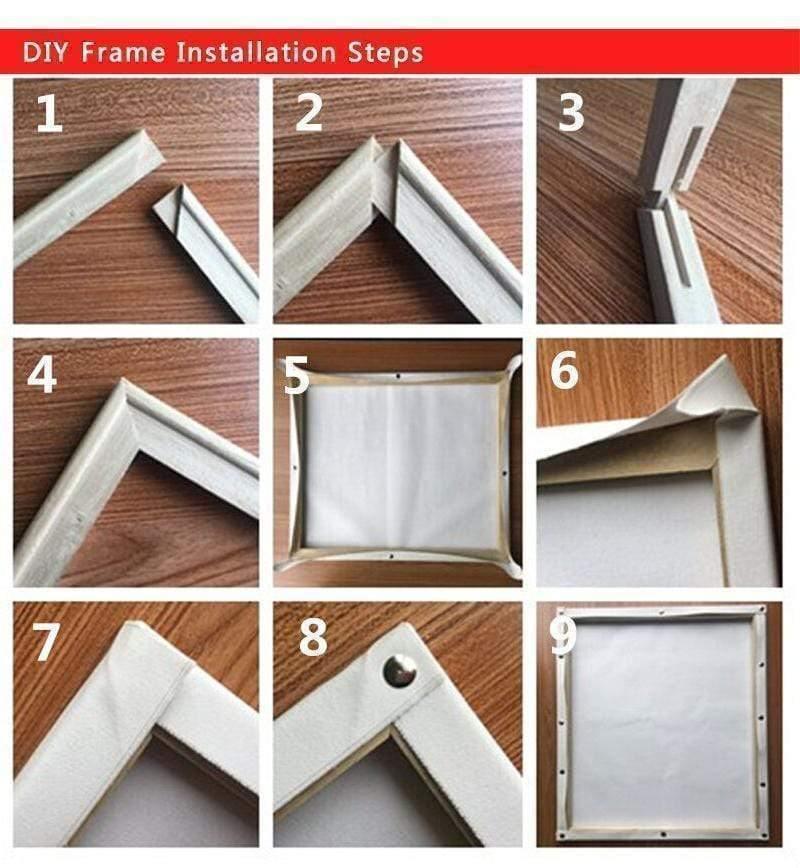 DIY Frame Installation Steps

1

2

3

4

5

6

7

8

9